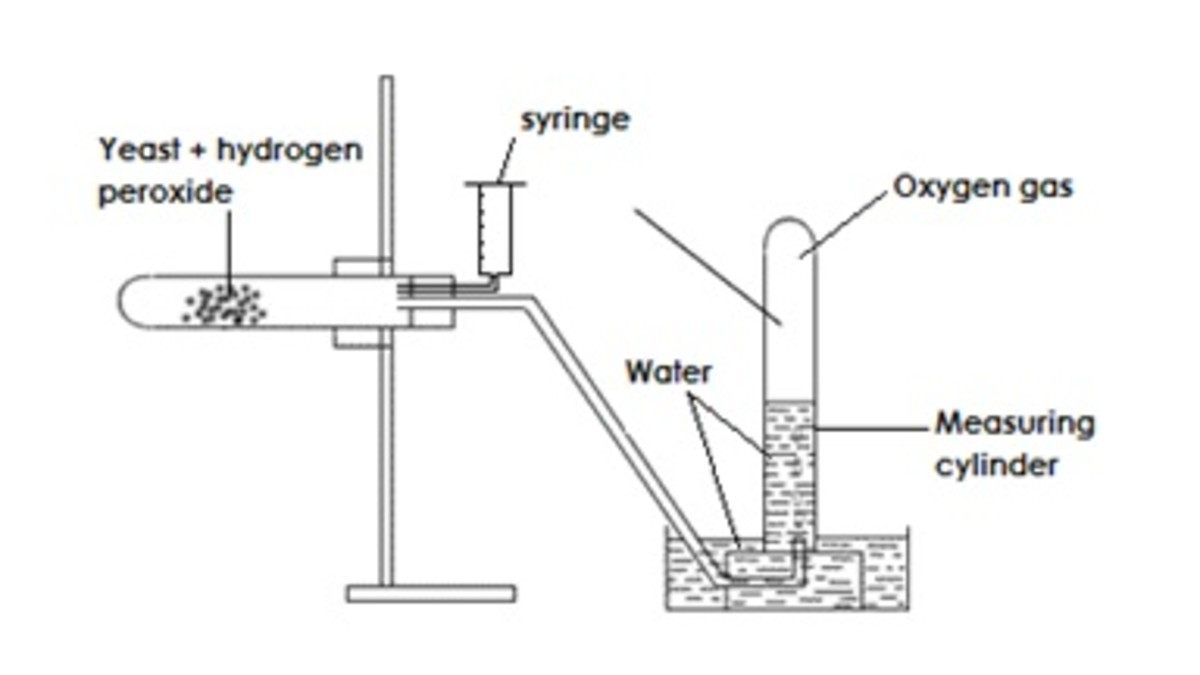 Yeast + hydrogen peroxide

syringe

Oxygen gas

Water

Measuring cylinder