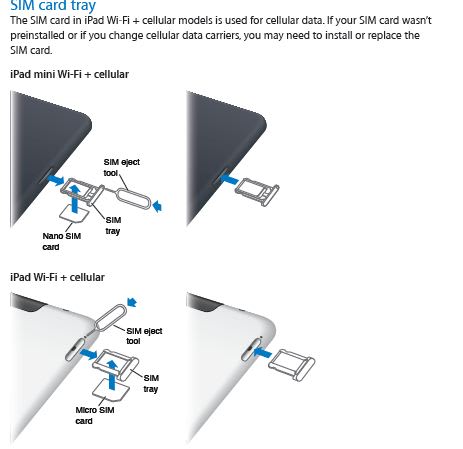 SIM card tray

The SIM card in iPad Wi-Fi + cellular models is used for cellular data. If your SIM card wasn't preinstalled or if you change cellular data carriers, you may need to install or replace the SIM card.

iPad mini Wi-Fi + cellular

SIM eject tool

SIM tray

Nano SIM card

iPad Wi-Fi + cellular

SIM eject tool

SIM tray

Micro SIM card